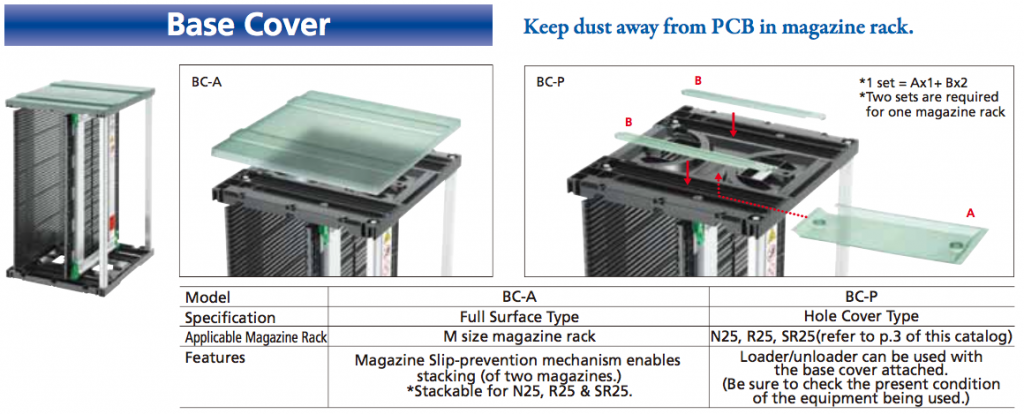 Base Cover

Keep dust away from PCB in magazine rack.

BC-A

BC-P

B

B

A

*1 set = Ax1+ Bx2
*Two sets are required for one magazine rack

| Model | BC-A | BC-P |
|---|---|---|
| Specification | Full Surface Type | Hole Cover Type |
| Applicable Magazine Rack | M size magazine rack | N25, R25, SR25(refer to p.3 of this catalog) |
| Features | Magazine Slip-prevention mechanism enables stacking (of two magazines.) *Stackable for N25, R25 & SR25. | Loader/unloader can be used with the base cover attached. (Be sure to check the present condition of the equipment being used.) |